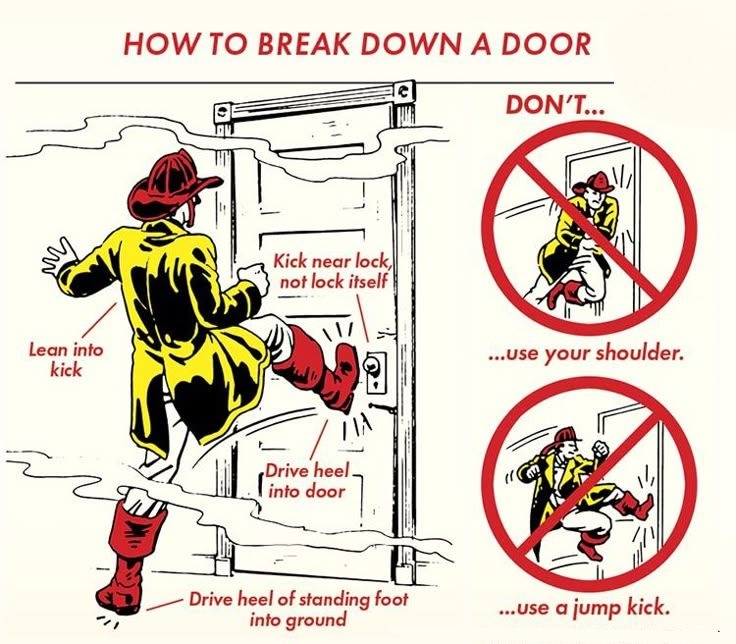 HOW TO BREAK DOWN A DOOR

Lean into kick

Kick near lock, not lock itself

Drive heel into door

Drive heel of standing foot into ground

DON'T...

...use your shoulder.

...use a jump kick.