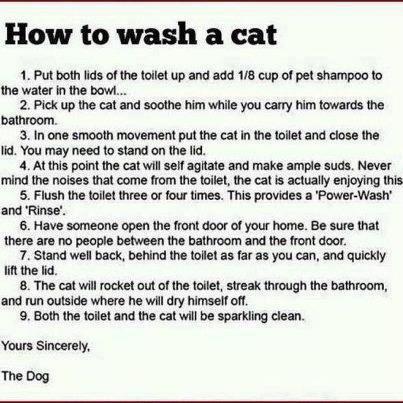 How to wash a cat

1. Put both lids of the toilet up and add 1/8 cup of pet shampoo to the water in the bowl...

2. Pick up the cat and soothe him while you carry him towards the bathroom.

3. In one smooth movement put the cat in the toilet and close the lid. You may need to stand on the lid.

4. At this point the cat will self agitate and make ample suds. Never mind the noises that come from the toilet, the cat is actually enjoying this

5. Flush the toilet three or four times. This provides a 'Power-Wash' and 'Rinse'.

6. Have someone open the front door of your home. Be sure that there are no people between the bathroom and the front door.

7. Stand well back, behind the toilet as far as you can, and quickly lift the lid.

8. The cat will rocket out of the toilet, streak through the bathroom, and run outside where he will dry himself off.

9. Both the toilet and the cat will be sparkling clean.

Yours Sincerely,

The Dog