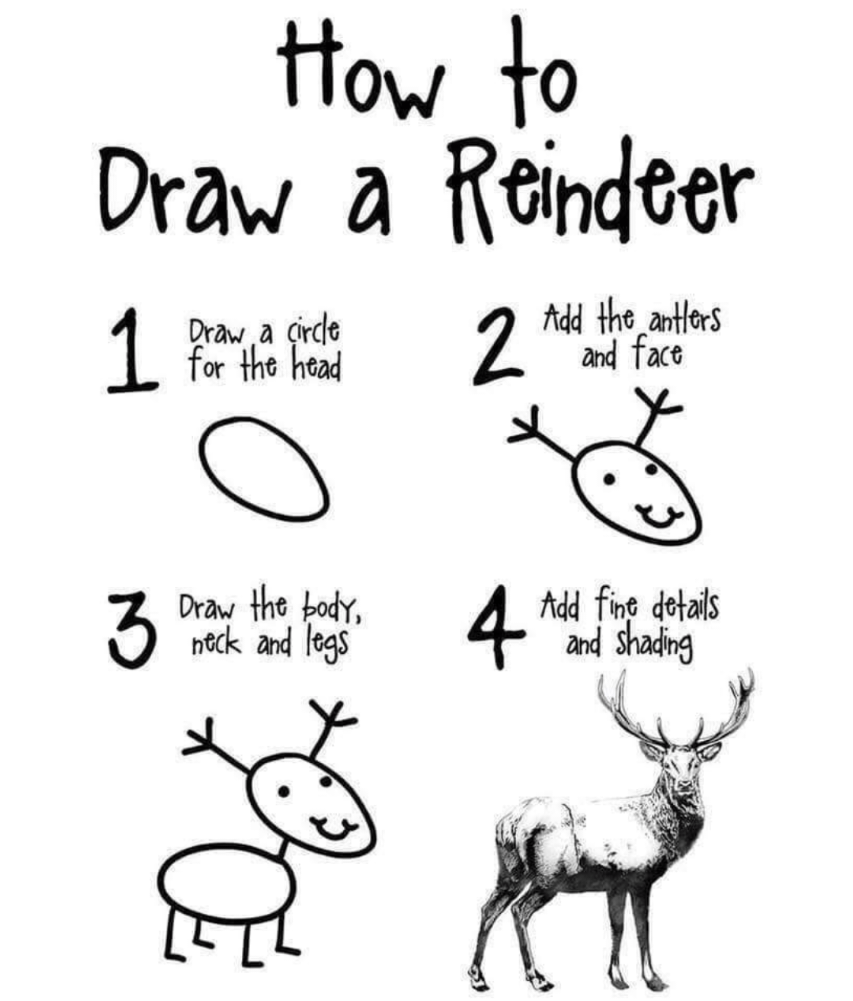 How to
Draw a Reindeer

1 Draw a circle for the head

2 Add the antlers and face

3 Draw the body, neck and legs

4 Add fine details and shading