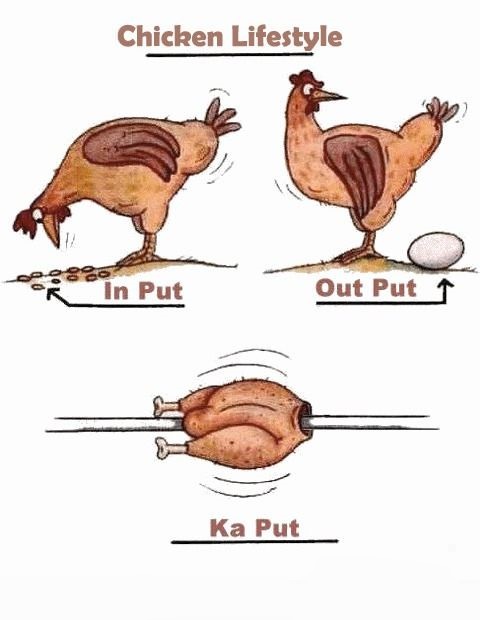 Chicken Lifestyle

In Put

Out Put

Ka Put