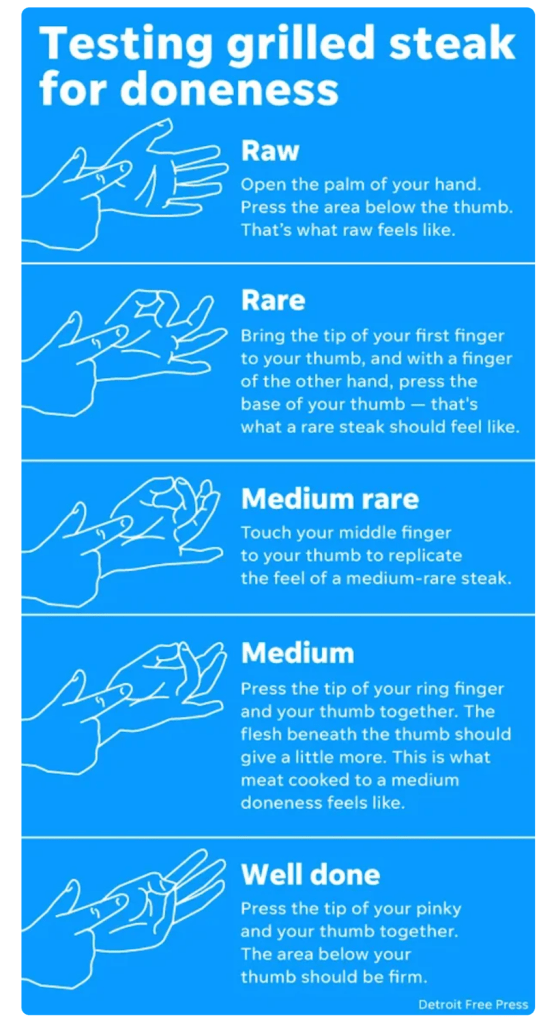 Testing grilled steak for doneness

Raw
Open the palm of your hand. Press the area below the thumb. That's what raw feels like.

Rare
Bring the tip of your first finger to your thumb, and with a finger of the other hand, press the base of your thumb — that's what a rare steak should feel like.

Medium rare
Touch your middle finger to your thumb to replicate the feel of a medium-rare steak.

Medium
Press the tip of your ring finger and your thumb together. The flesh beneath the thumb should give a little more. This is what meat cooked to a medium doneness feels like.

Well done
Press the tip of your pinky and your thumb together. The area below your thumb should be firm.

Detroit Free Press