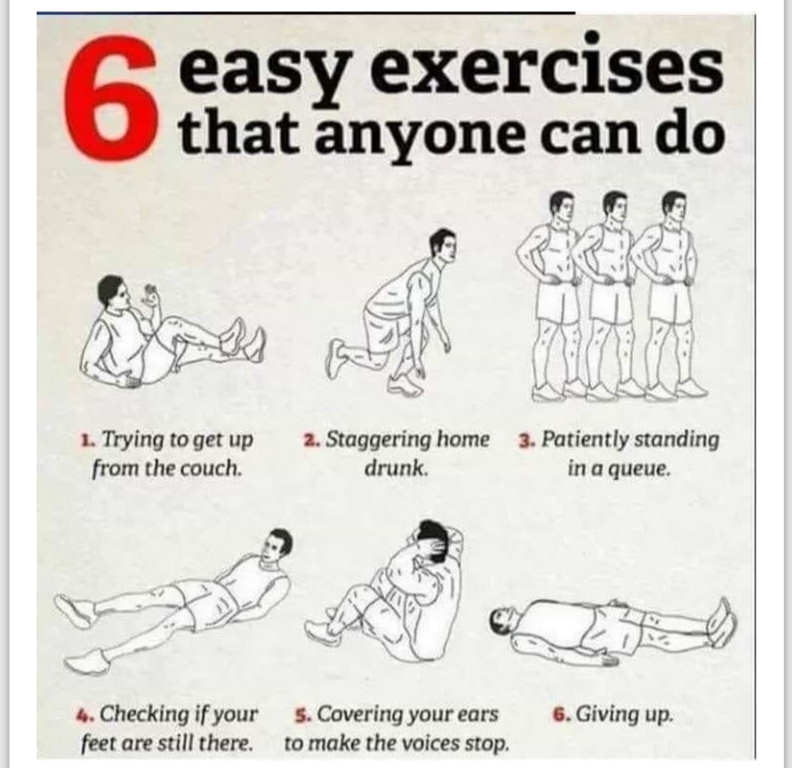 6 easy exercises that anyone can do

1. Trying to get up from the couch.

2. Staggering home drunk.

3. Patiently standing in a queue.

4. Checking if your feet are still there.

5. Covering your ears to make the voices stop.

6. Giving up.