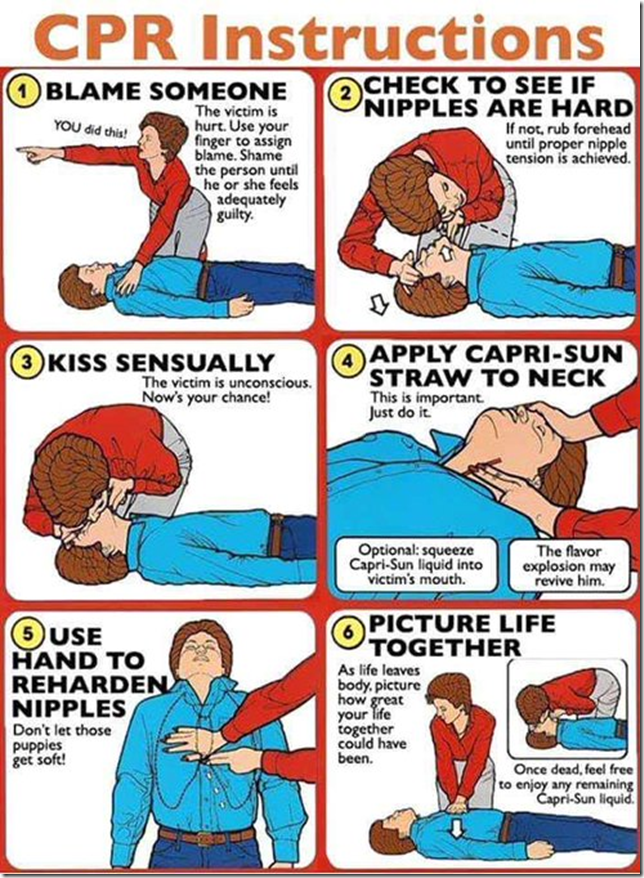 CPR Instructions

1 BLAME SOMEONE

YOU did this!

The victim is hurt. Use your finger to assign blame. Shame the person until he or she feels adequately guilty.

2 CHECK TO SEE IF NIPPLES ARE HARD

If not, rub forehead until proper nipple tension is achieved.

3 KISS SENSUALLY

The victim is unconscious. Now's your chance!

4 APPLY CAPRI-SUN STRAW TO NECK

This is important. Just do it.

Optional: squeeze Capri-Sun liquid into victim's mouth.

The flavor explosion may revive him.

5 USE HAND TO REHARDEN NIPPLES

Don't let those puppies get soft!

6 PICTURE LIFE TOGETHER

As life leaves body, picture how great your life together could have been.

Once dead, feel free to enjoy any remaining Capri-Sun liquid.