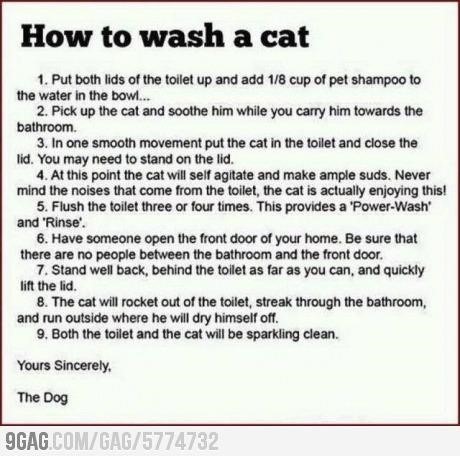 How to wash a cat

1. Put both lids of the toilet up and add 1/8 cup of pet shampoo to the water in the bowl...

2. Pick up the cat and soothe him while you carry him towards the bathroom.

3. In one smooth movement put the cat in the toilet and close the lid. You may need to stand on the lid.

4. At this point the cat will self agitate and make ample suds. Never mind the noises that come from the toilet, the cat is actually enjoying this!

5. Flush the toilet three or four times. This provides a 'Power-Wash' and 'Rinse'.

6. Have someone open the front door of your home. Be sure that there are no people between the bathroom and the front door.

7. Stand well back, behind the toilet as far as you can, and quickly lift the lid.

8. The cat will rocket out of the toilet, streak through the bathroom, and run outside where he will dry himself off.

9. Both the toilet and the cat will be sparkling clean.

Yours Sincerely,

The Dog

9GAG.COM/GAG/5774732